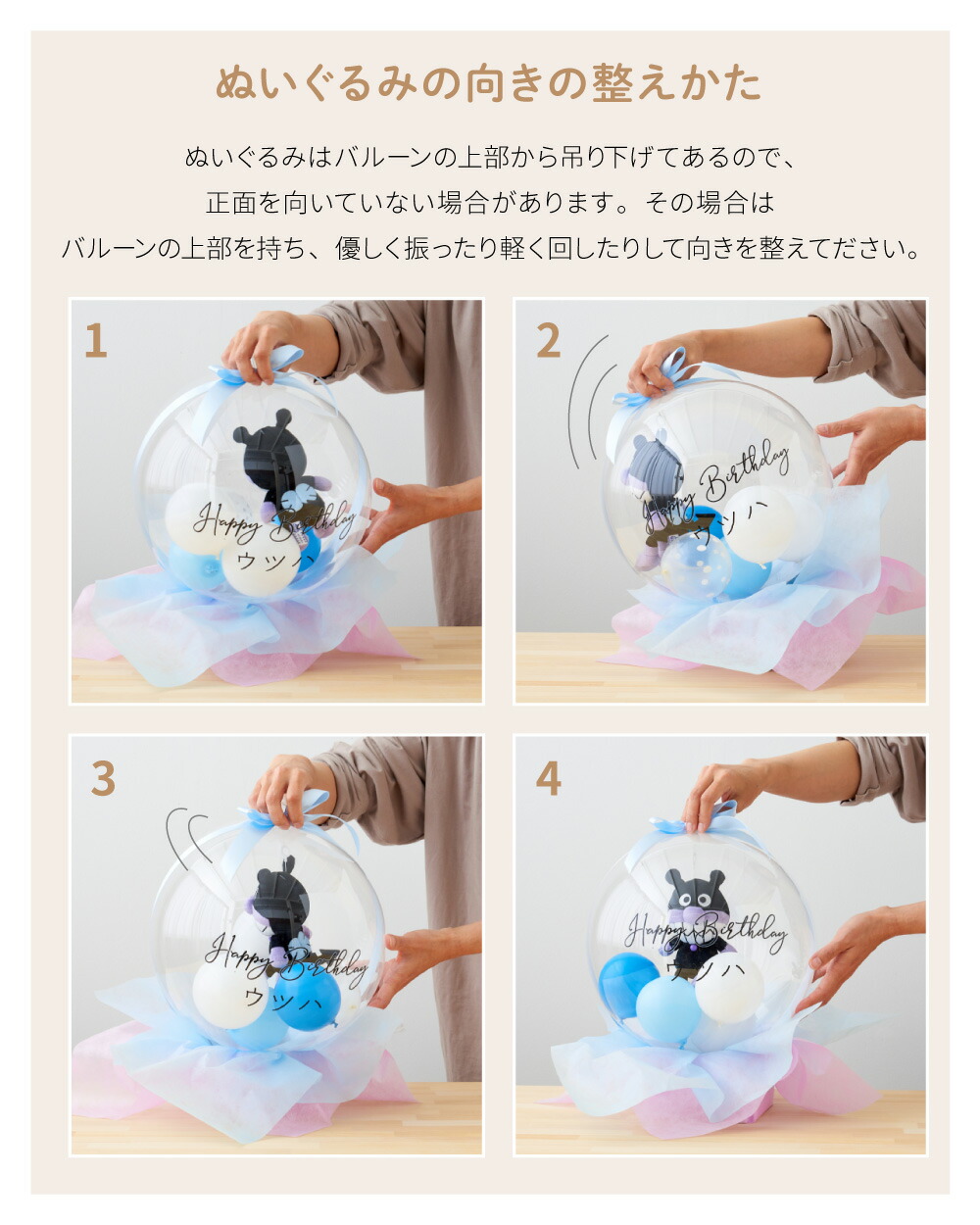 ぬいぐるみの向きの整えかた

ぬいぐるみはバルーンの上部から吊り下げてあるので、正面を向いていない場合があります。その場合はバルーンの上部を持ち、優しく振ったり軽く回したりして向きを整えてください。

1

Happy Birthday
ウツハ

2

Happy Birthday
ウツハ

3

Happy Birthday
ウツハ

4

Happy Birthday
ウツハ